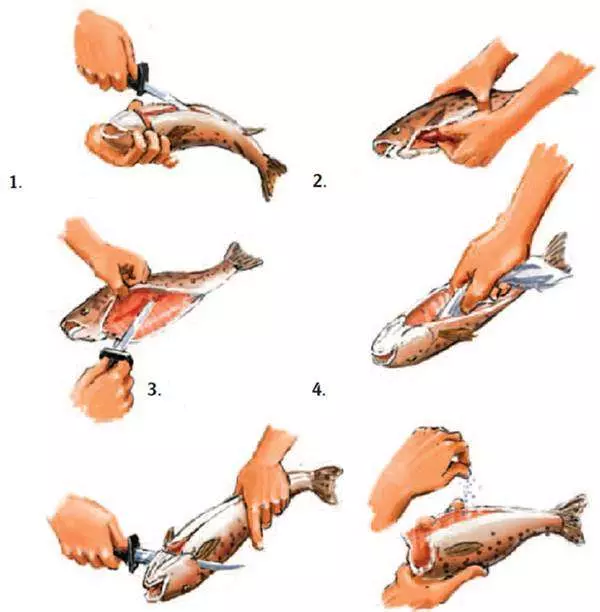 1.

2.

3.

4.